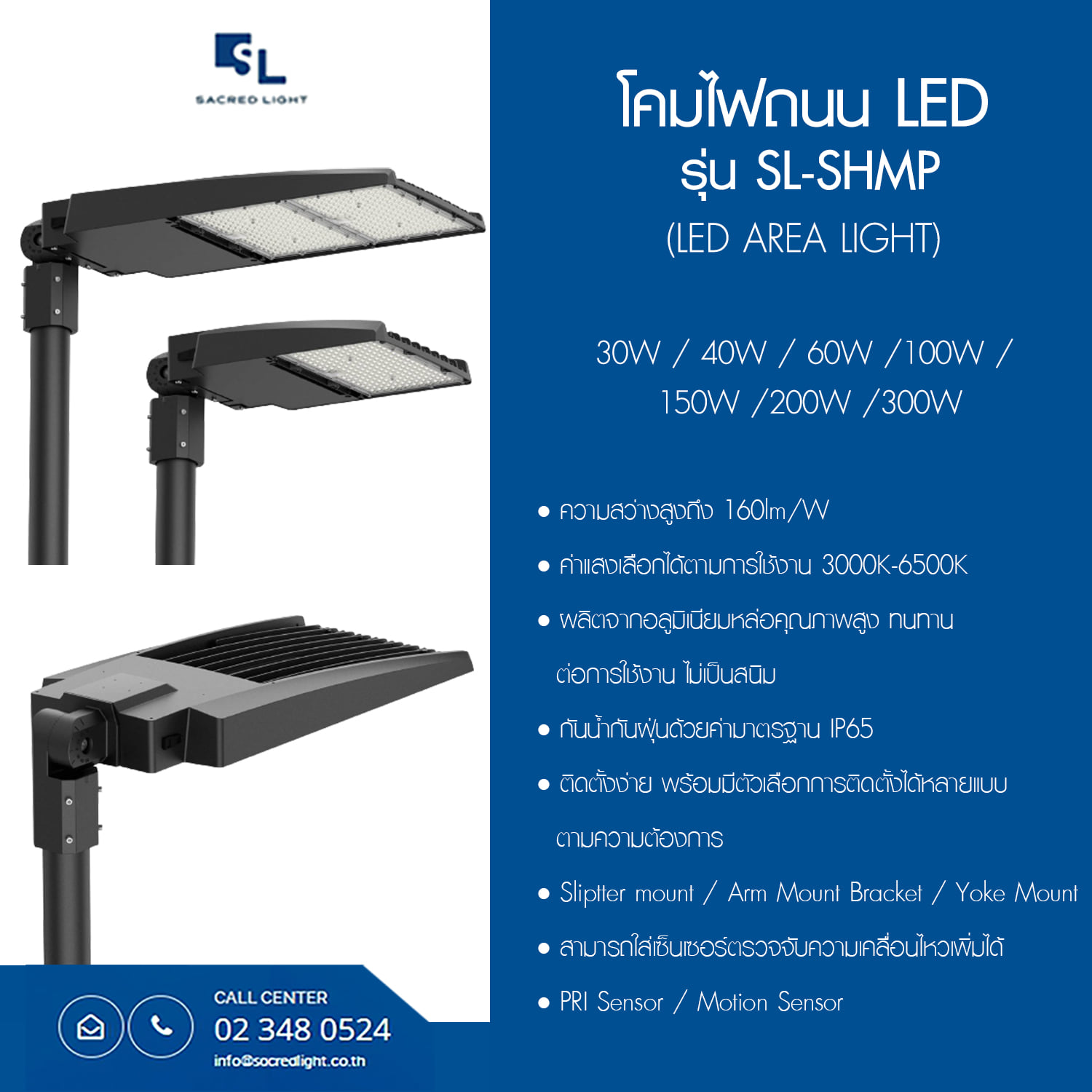 SL
SACRED LIGHT

โคมไฟถนน LED
รุ่น SL-SHMP
(LED AREA LIGHT)

30W / 40W / 60W /100W / 150W /200W /300W

● ความสว่างสูงถึง 160lm/W

● ค่าแสงเลือกได้ตามการใช้งาน 3000K-6500K

● ผลิตจากอลูมิเนียมหล่อคุณภาพสูง ทนทานต่อการใช้งาน ไม่เป็นสนิม

● กันน้ำกันฝุ่นด้วยค่ามาตรฐาน IP65

● ติดตั้งง่าย พร้อมมีตัวเลือกการติดตั้งได้หลายแบบตามความต้องการ

● Sliptter mount / Arm Mount Bracket / Yoke Mount

● สามารถใส่เซ็นเซอร์ตรวจจับความเคลื่อนไหวเพิ่มได้

● PRI Sensor / Motion Sensor

CALL CENTER
02 348 0524
info@sacredlight.co.th