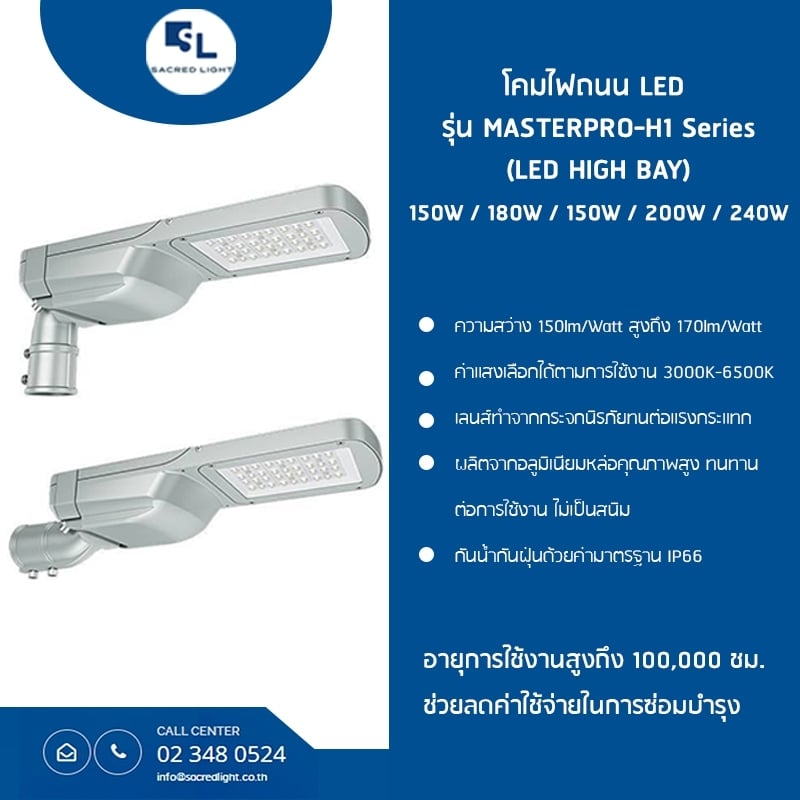 SL
SACRED LIGHT

โคมไฟถนน LED
รุ่น MASTERPRO-H1 Series
(LED HIGH BAY)
150W / 180W / 150W / 200W / 240W

ความสว่าง 150lm/Watt สูงถึง 170lm/Watt
ค่าแสงเลือกได้ตามการใช้งาน 3000K-6500K
เลนส์ทำจากกระจกนิรภัยทนต่อแรงกระแทก
ผลิตจากอลูมิเนียมหล่อคุณภาพสูง ทนทานต่อการใช้งาน ไม่เป็นสนิม
กันน้ำกันฝุ่นด้วยค่ามาตรฐาน IP66

อายุการใช้งานสูงถึง 100,000 ชม.
ช่วยลดค่าใช้จ่ายในการซ่อมบำรุง

CALL CENTER
02 348 0524
info@sacredlight.co.th