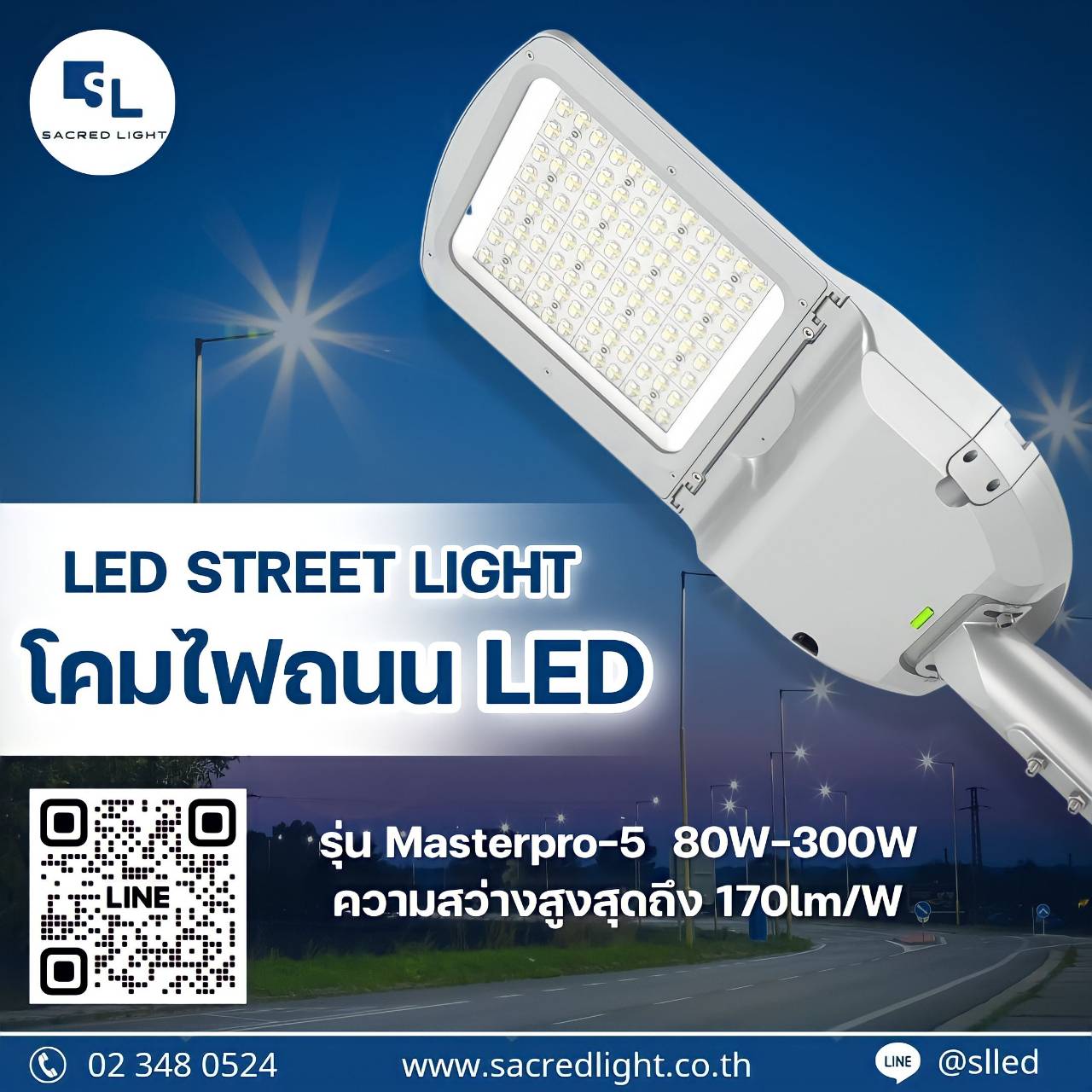 SL
SACRED LIGHT

LED STREET LIGHT
โคมไฟถนน LED

LINE

รุ่น Masterpro-5 80W-300W
ความสว่างสูงสุดถึง 170lm/W

02 348 0524
www.sacredlight.co.th
LINE @slled