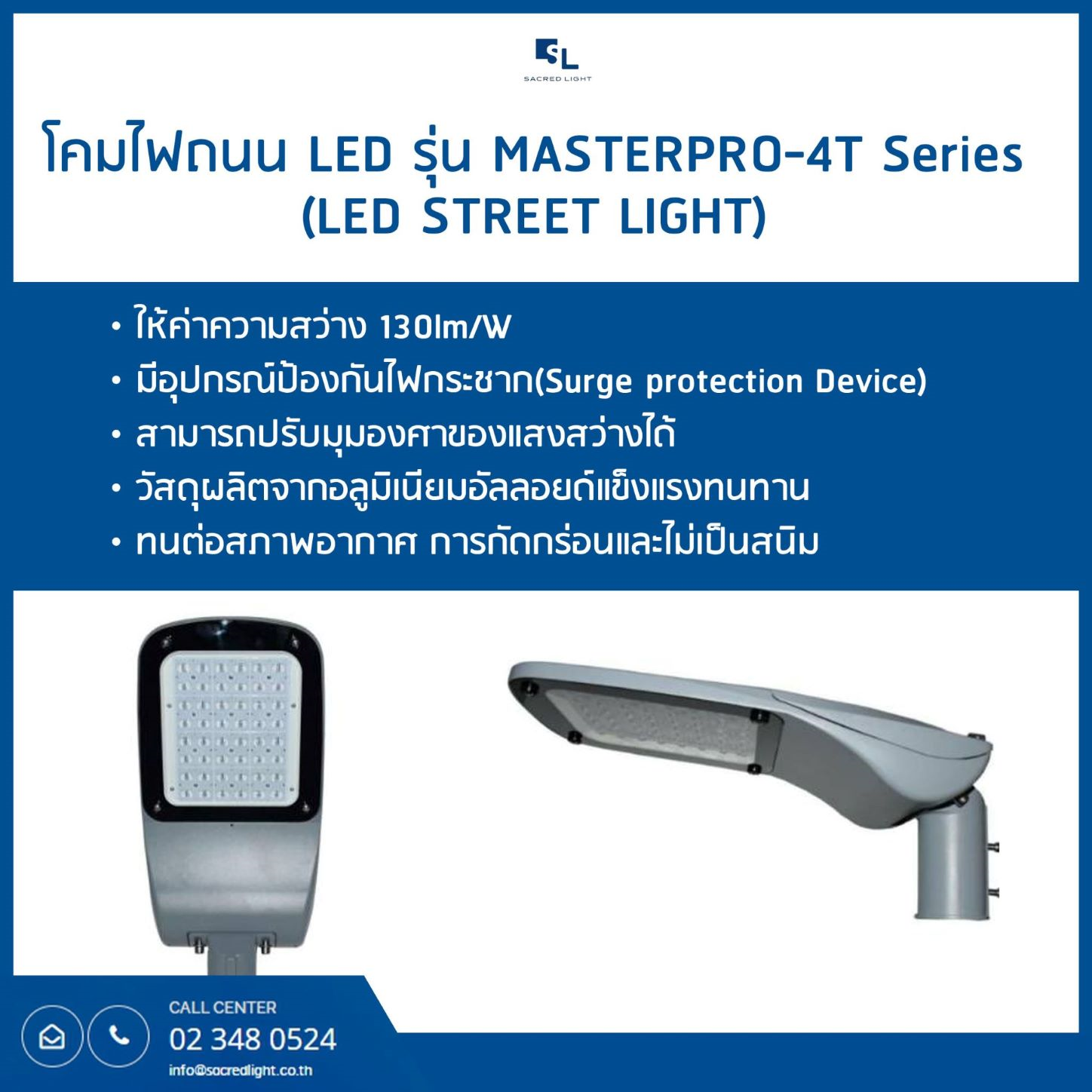 SL
SACRED LIGHT

โคมไฟถนน LED รุ่น MASTERPRO-4T Series (LED STREET LIGHT)

• ให้ค่าความสว่าง 130lm/W
• มีอุปกรณ์ป้องกันไฟกระชาก(Surge protection Device)
• สามารถปรับมุมองศาของแสงสว่างได้
• วัสดุผลิตจากอลูมิเนียมอัลลอยด์แข็งแรงทนทาน
• ทนต่อสภาพอากาศ การกัดกร่อนและไม่เป็นสนิม

CALL CENTER
02 348 0524
info@sacredlight.co.th