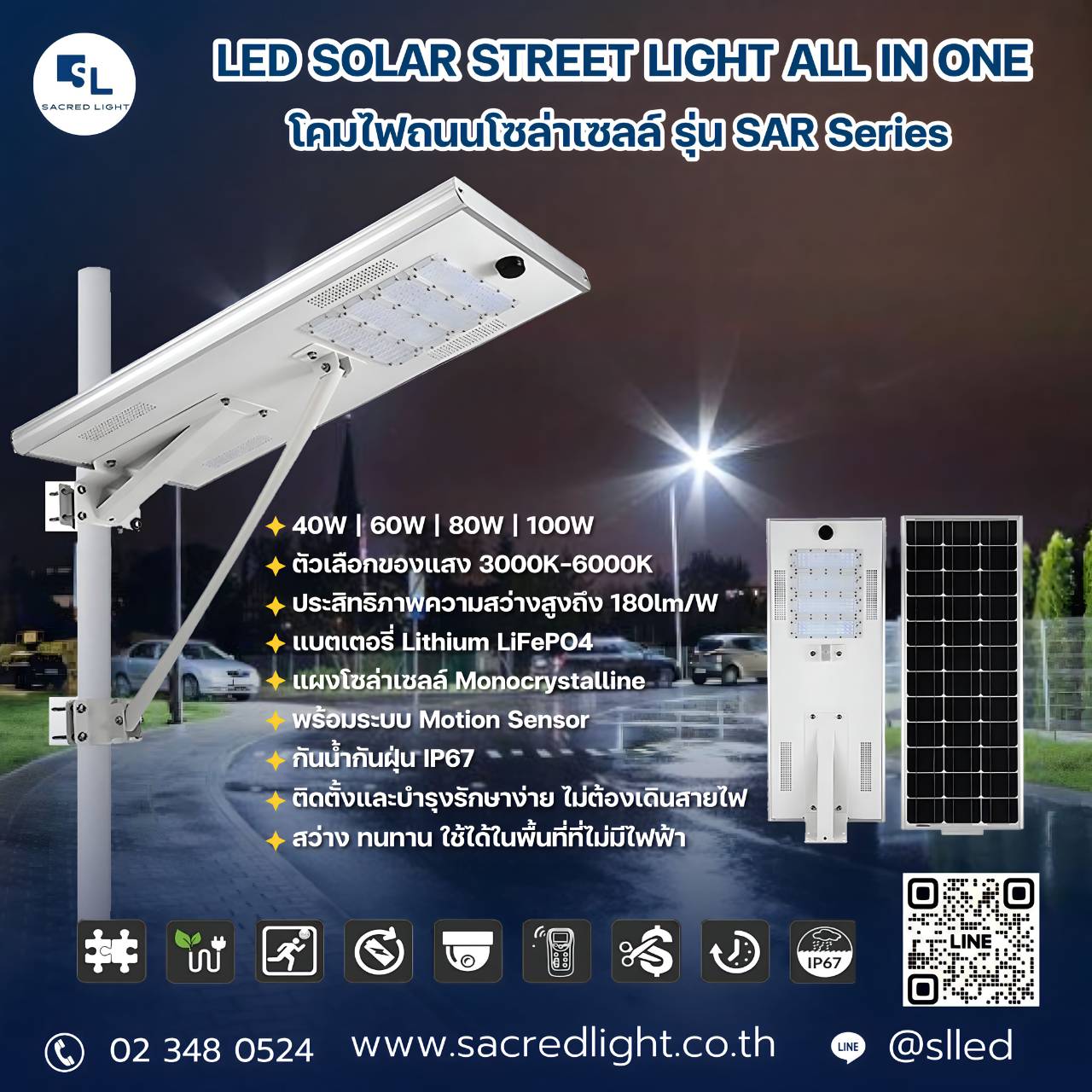 SL
SACRED LIGHT

LED SOLAR STREET LIGHT ALL IN ONE
โคมไฟถนนโซล่าเซลล์ รุ่น SAR Series

40W | 60W | 80W | 100W
ตัวเลือกของแสง 3000K-6000K
ประสิทธิภาพความสว่างสูงถึง 180lm/W
แบตเตอรี่ Lithium LiFePO4
แผงโซล่าเซลล์ Monocrystalline
พร้อมระบบ Motion Sensor
กันน้ำกันฝุ่น IP67
ติดตั้งและบำรุงรักษาง่าย ไม่ต้องเดินสายไฟ
สว่าง ทนทาน ใช้ได้ในพื้นที่ที่ไม่มีไฟฟ้า

IP67

LINE

02 348 0524 www.sacredlight.co.th LINE @slled