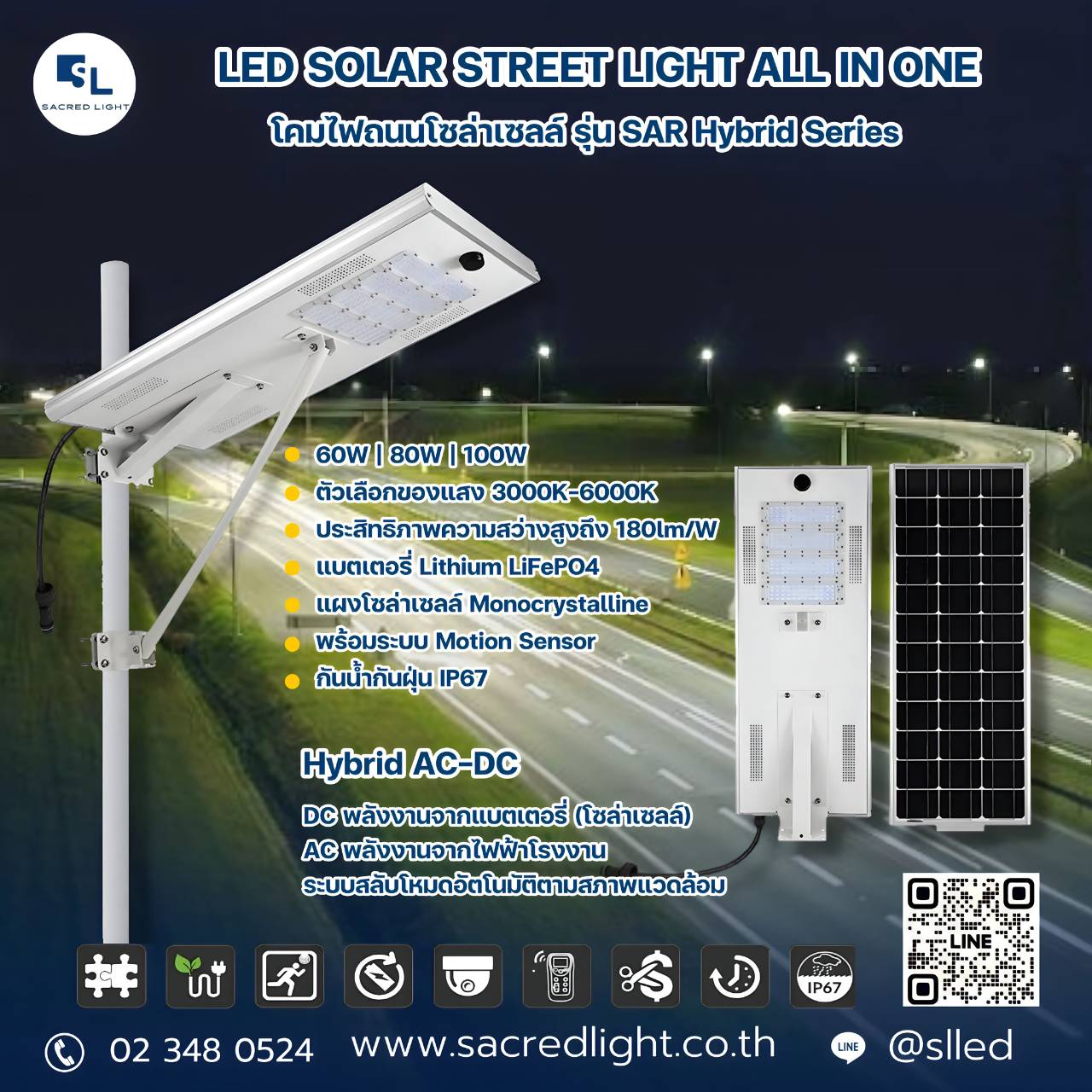 SL
SACRED LIGHT

LED SOLAR STREET LIGHT ALL IN ONE
โคมไฟถนนโซล่าเซลล์ รุ่น SAR Hybrid Series

60W | 80W | 100W
ตัวเลือกของแสง 3000K-6000K
ประสิทธิภาพความสว่างสูงถึง 180lm/W
แบตเตอรี่ Lithium LiFePO4
แผงโซล่าเซลล์ Monocrystalline
พร้อมระบบ Motion Sensor
กันน้ำกันฝุ่น IP67

Hybrid AC-DC

DC พลังงานจากแบตเตอรี่ (โซล่าเซลล์)
AC พลังงานจากไฟฟ้าโรงงาน
ระบบสลับโหมดอัตโนมัติตามสภาพแวดล้อม

LINE

IP67

02 348 0524 www.sacredlight.co.th LINE @slled