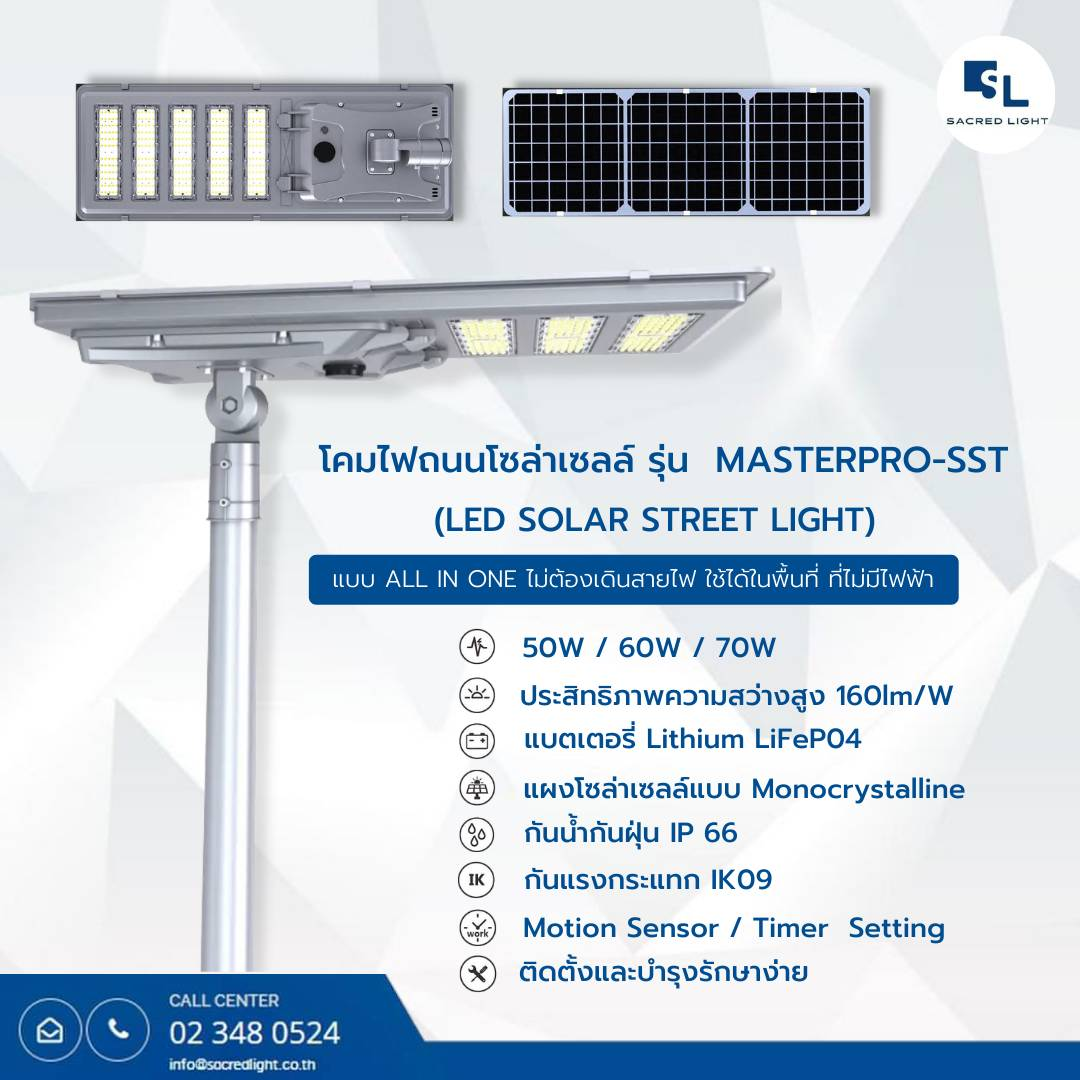 SL
SACRED LIGHT

โคมไฟถนนโซล่าเซลล์ รุ่น MASTERPRO-SST
(LED SOLAR STREET LIGHT)

แบบ ALL IN ONE ไม่ต้องเดินสายไฟ ใช้ได้ในพื้นที่ ที่ไม่มีไฟฟ้า

50W / 60W / 70W
ประสิทธิภาพความสว่างสูง 160lm/W
แบตเตอรี่ Lithium LiFePO4
แผงโซล่าเซลล์แบบ Monocrystalline
กันน้ำกันฝุ่น IP 66
IK กันแรงกระแทก IK09
work Motion Sensor / Timer Setting
ติดตั้งและบำรุงรักษาง่าย

CALL CENTER
02 348 0524
info@sacredlight.co.th