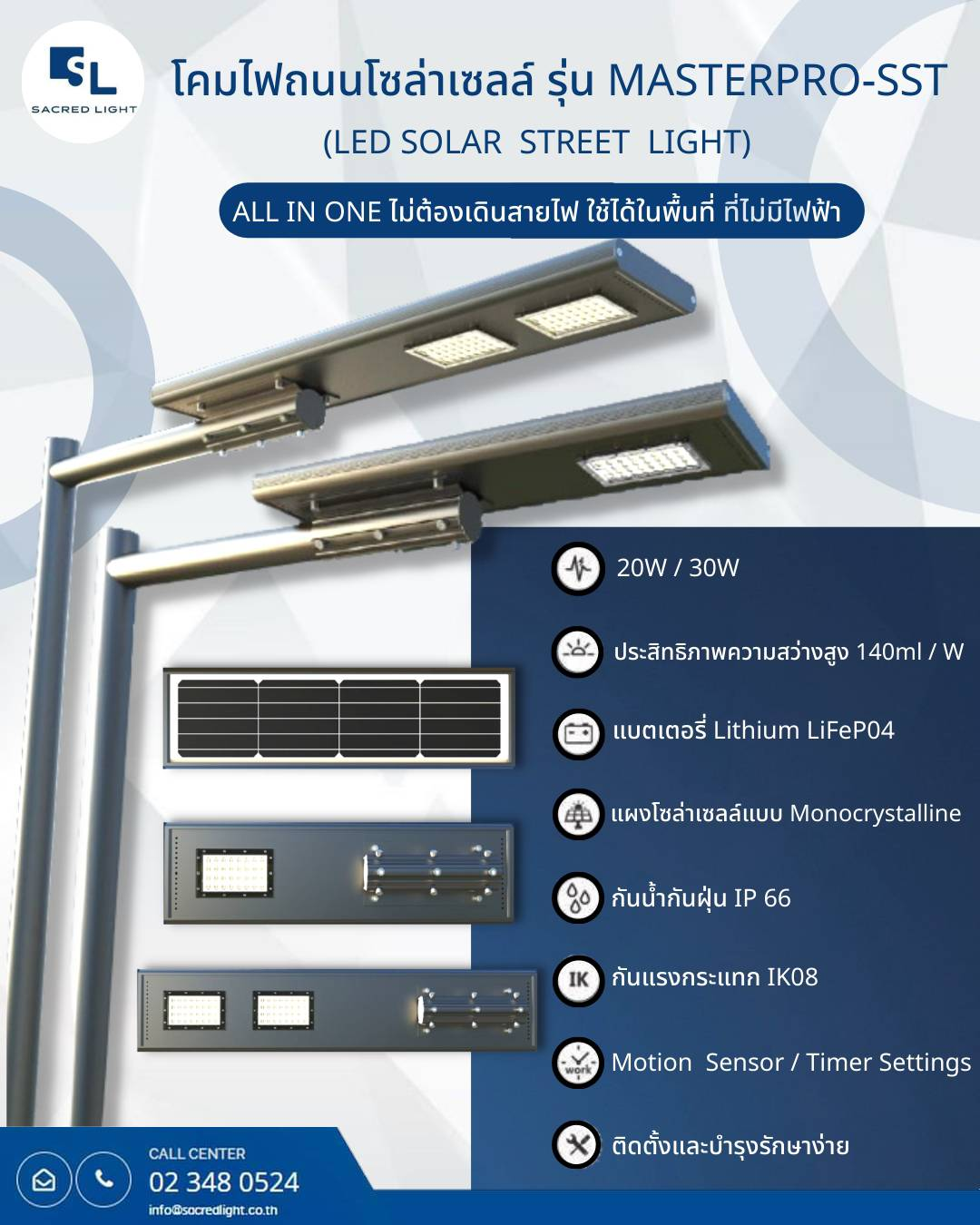 SL
SACRED LIGHT

โคมไฟถนนโซล่าเซลล์ รุ่น MASTERPRO-SST
(LED SOLAR STREET LIGHT)

ALL IN ONE ไม่ต้องเดินสายไฟ ใช้ได้ในพื้นที่ ที่ไม่มีไฟฟ้า

20W / 30W

ประสิทธิภาพความสว่างสูง 140ml / W

แบตเตอรี่ Lithium LiFeP04

แผงโซล่าเซลล์แบบ Monocrystalline

กันน้ำกันฝุ่น IP 66

IK
กันแรงกระแทก IK08

work
Motion Sensor / Timer Settings

ติดตั้งและบำรุงรักษาง่าย

CALL CENTER
02 348 0524
info@sacredlight.co.th