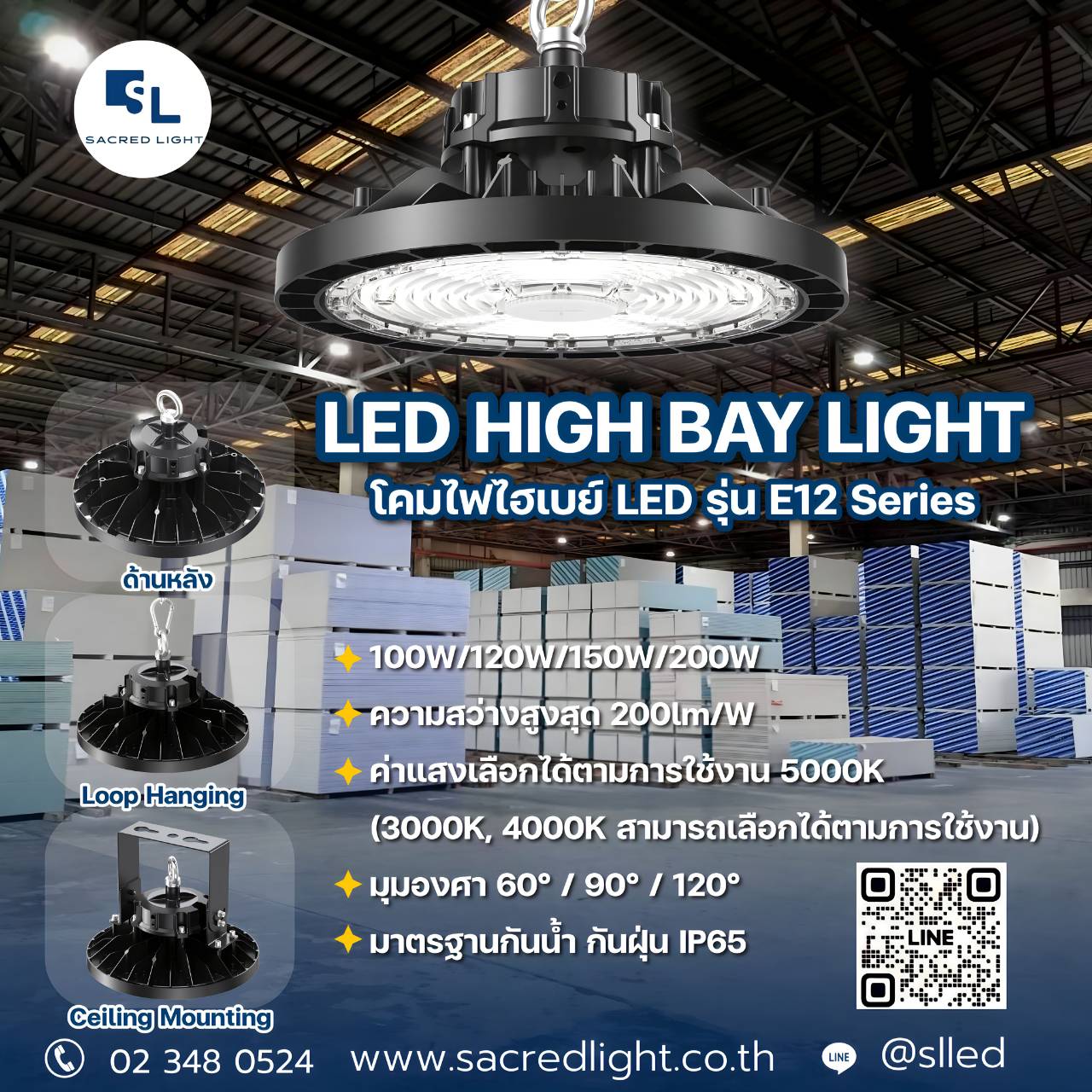 SL
SACRED LIGHT

LED HIGH BAY LIGHT
โคมไฟไฮเบย์ LED รุ่น E12 Series

ด้านหลัง

Loop Hanging

Ceiling Mounting

100W/120W/150W/200W
ความสว่างสูงสุด 200lm/W
ค่าแสงเลือกได้ตามการใช้งาน 5000K
(3000K, 4000K สามารถเลือกได้ตามการใช้งาน)
มุมองศา 60° / 90° / 120°
มาตรฐานกันน้ำ กันฝุ่น IP65

LINE

02 348 0524 www.sacredlight.co.th LINE @slled