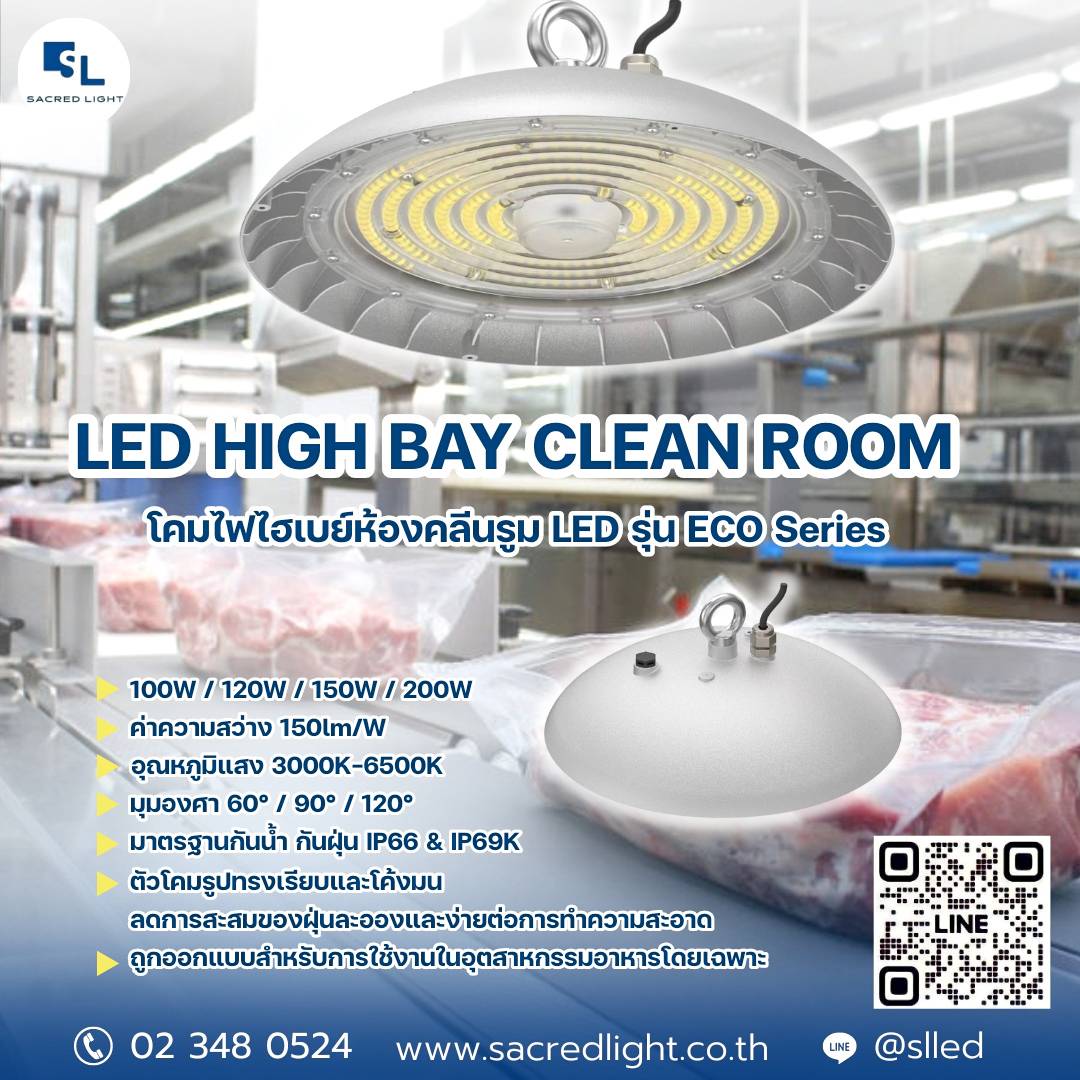 SL
SACRED LIGHT

LED HIGH BAY CLEAN ROOM

โคมไฟไฮเบย์ห้องคลีนรูม LED รุ่น ECO Series

100W / 120W / 150W / 200W
ค่าความสว่าง 150lm/W
อุณหภูมิแสง 3000K-6500K
มุมองศา 60° / 90° / 120°
มาตรฐานกันน้ำ กันฝุ่น IP66 & IP69K
ตัวโคมรูปทรงเรียบและโค้งมน ลดการสะสมของฝุ่นละอองและง่ายต่อการทำความสะอาด
ถูกออกแบบสำหรับการใช้งานในอุตสาหกรรมอาหารโดยเฉพาะ

LINE

02 348 0524
www.sacredlight.co.th
LINE @slled