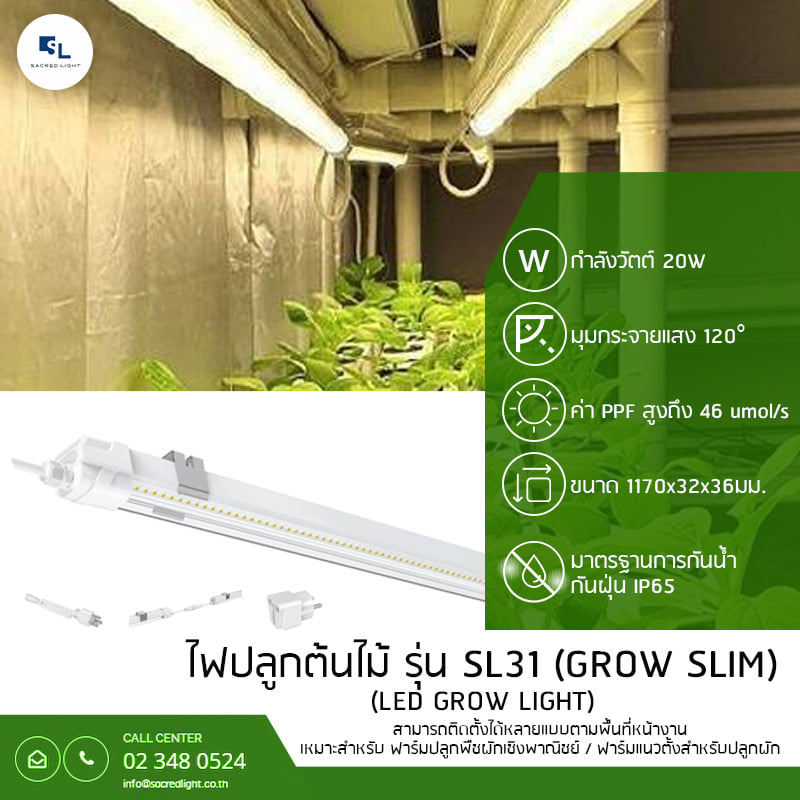 SL
SACRED LIGHT

W กำลังวัตต์ 20W

มุมกระจายแสง 120°

ค่า PPF สูงถึง 46 umol/s

ขนาด 1170x32x36มม.

มาตรฐานการกันน้ำ กันฝุ่น IP65

ไฟปลูกต้นไม้ รุ่น SL31 (GROW SLIM)
(LED GROW LIGHT)

สามารถติดตั้งได้หลายแบบตามพื้นที่หน้างาน
เหมาะสำหรับ ฟาร์มปลูกพืชผักเชิงพาณิชย์ / ฟาร์มแนวตั้งสำหรับปลูกผัก

CALL CENTER
02 348 0524
info@sacredlight.co.th