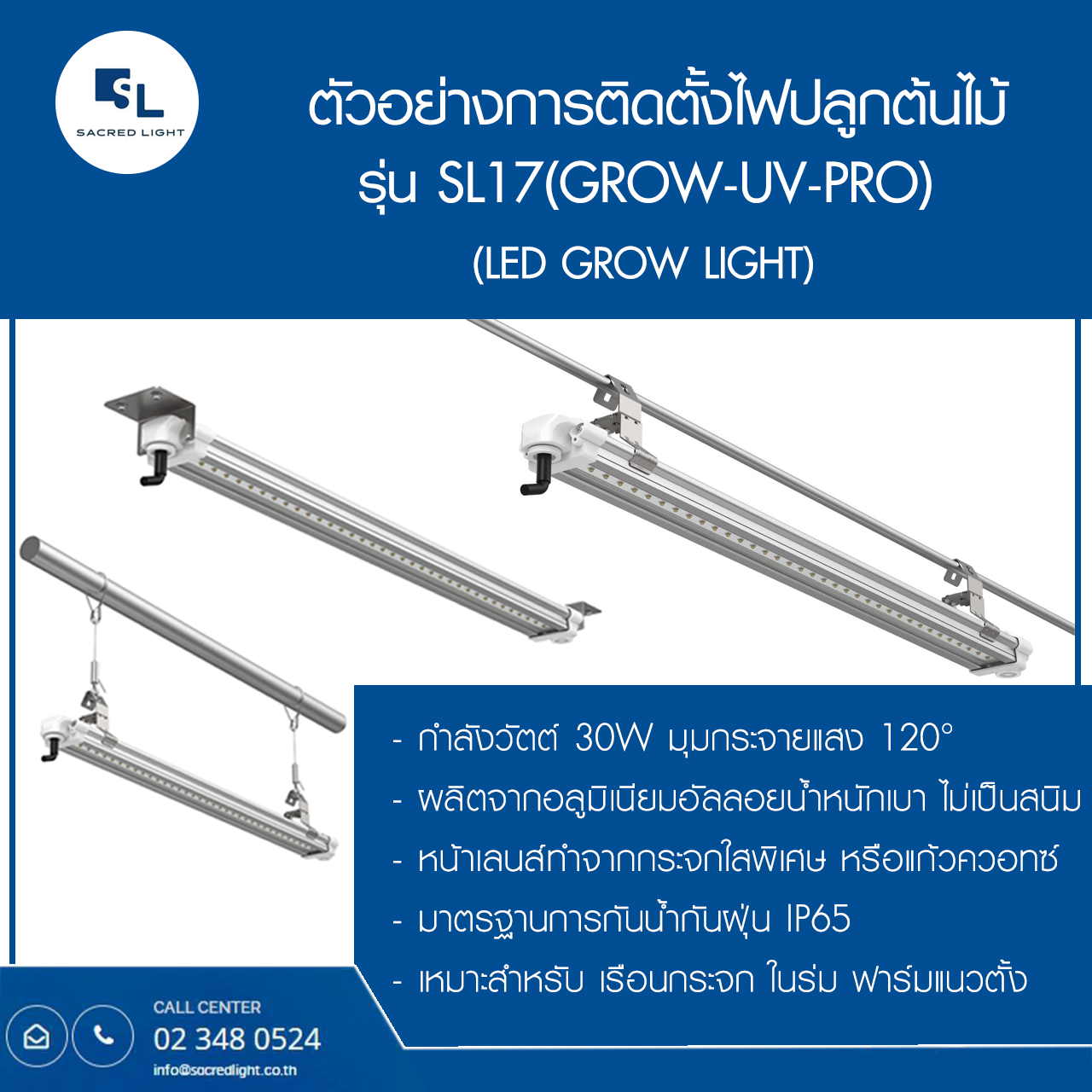 SL
SACRED LIGHT

ตัวอย่างการติดตั้งไฟปลูกต้นไม้
รุ่น SL17(GROW-UV-PRO)
(LED GROW LIGHT)

- กำลังวัตต์ 30W มุมกระจายแสง 120°
- ผลิตจากอลูมิเนียมอัลลอยน้ำหนักเบา ไม่เป็นสนิม
- หน้าเลนส์ทำจากกระจกใสพิเศษ หรือแก้วควอทซ์
- มาตรฐานการกันน้ำกันฝุ่น IP65
- เหมาะสำหรับ เรือนกระจก ในร่ม ฟาร์มแนวตั้ง

CALL CENTER
02 348 0524
info@sacredlight.co.th