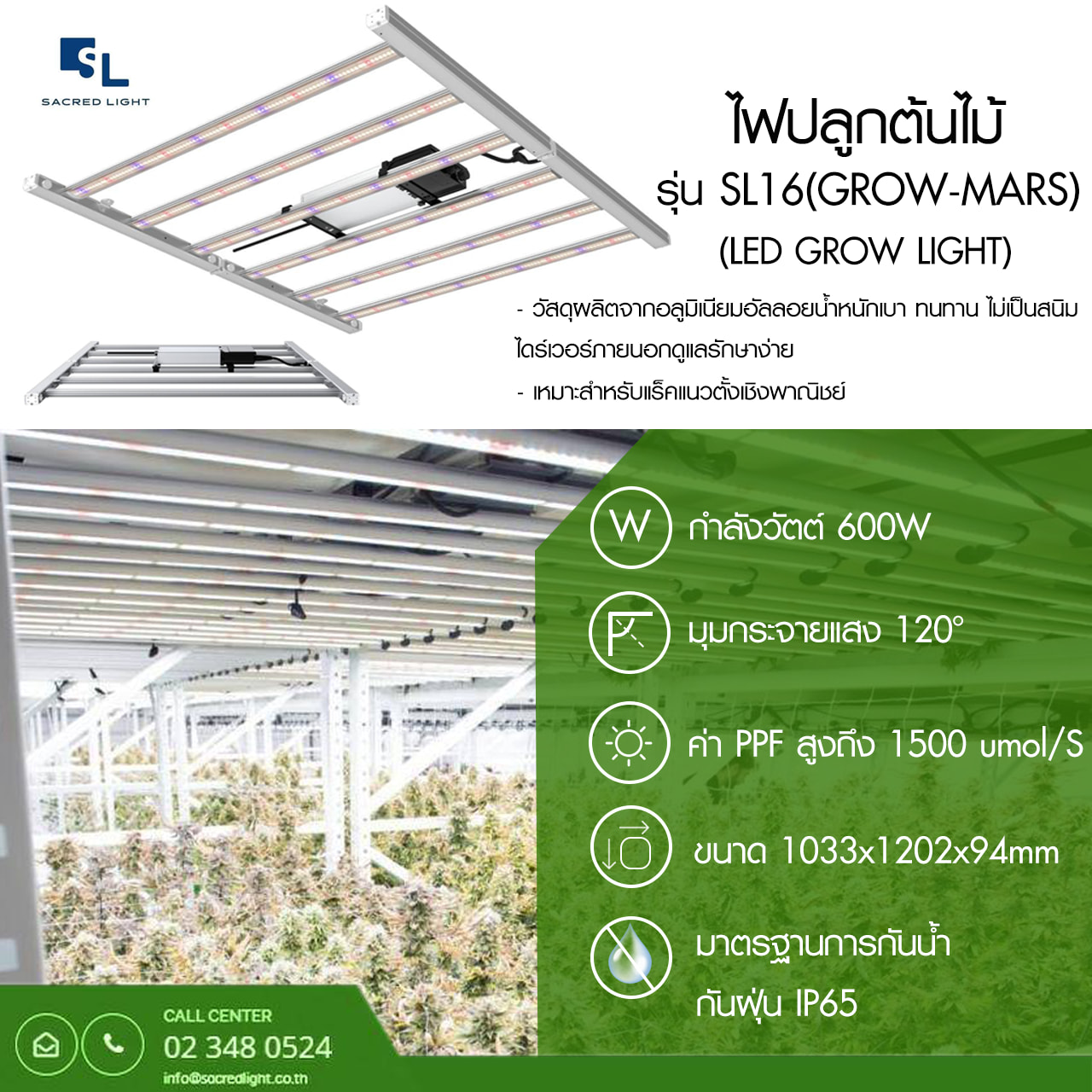 SL
SACRED LIGHT

ไฟปลูกต้นไม้
รุ่น SL16(GROW-MARS)
(LED GROW LIGHT)

- วัสดุผลิตจากอลูมิเนียมอัลลอยน้ำหนักเบา ทนทาน ไม่เป็นสนิม ไดร์เวอร์ภายนอกดูแลรักษาง่าย
- เหมาะสำหรับแร็คแนวตั้งเชิงพาณิชย์

W กำลังวัตต์ 600W

มุมกระจายแสง 120°

ค่า PPF สูงถึง 1500 umol/S

ขนาด 1033x1202x94mm

มาตรฐานการกันน้ำ กันฝุ่น IP65

CALL CENTER
02 348 0524
info@sacredlight.co.th