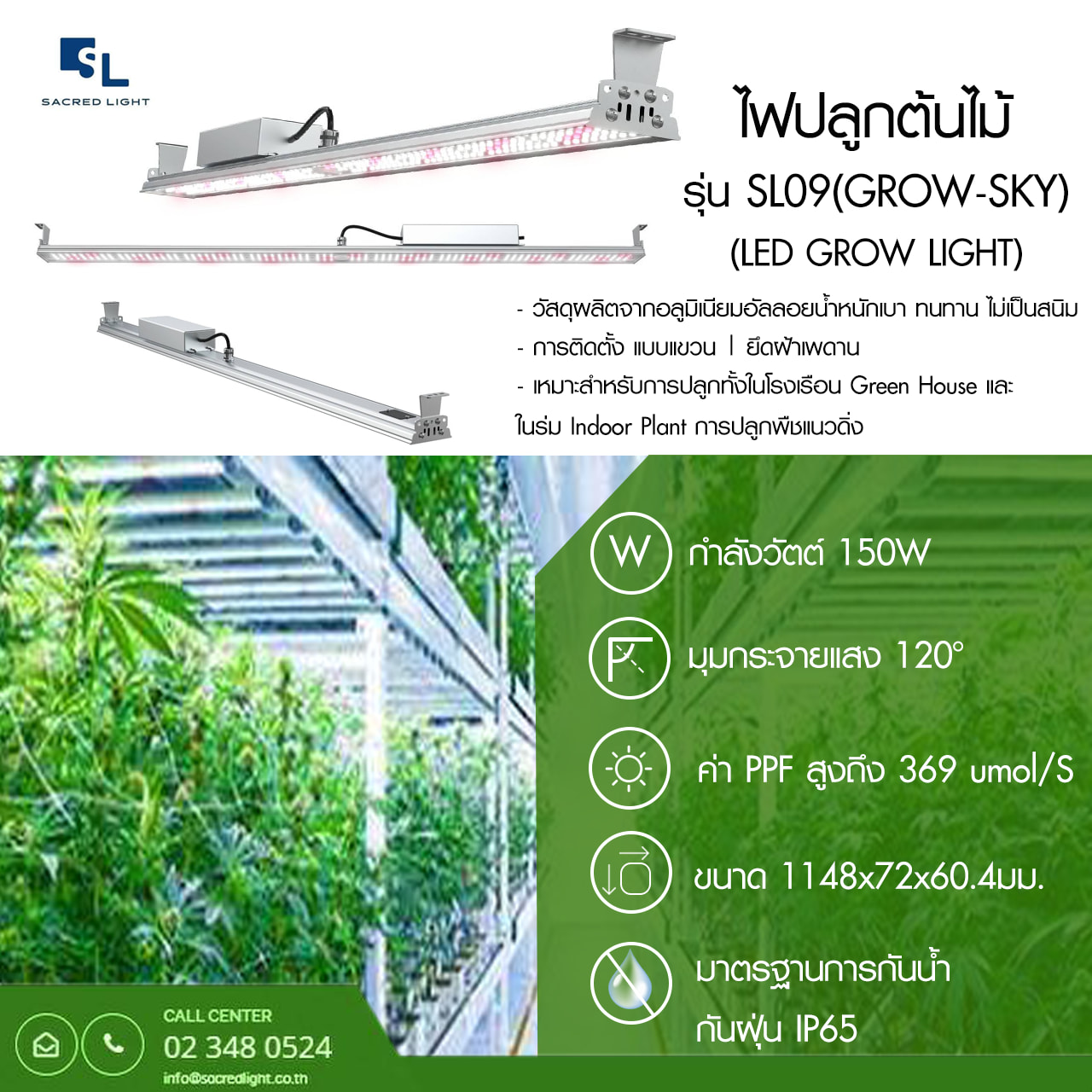 SL
SACRED LIGHT

ไฟปลูกต้นไม้
รุ่น SL09(GROW-SKY)
(LED GROW LIGHT)

- วัสดุผลิตจากอลูมิเนียมอัลลอยน้ำหนักเบา ทนทาน ไม่เป็นสนิม
- การติดตั้ง แบบแขวน | ยึดฝ้าเพดาน
- เหมาะสำหรับการปลูกทั้งในโรงเรือน Green House และ ในร่ม Indoor Plant การปลูกพืชแนวดิ่ง

W กำลังวัตต์ 150W

มุมกระจายแสง 120°

ค่า PPF สูงถึง 369 umol/S

ขนาด 1148x72x60.4มม.

มาตรฐานการกันน้ำ กันฝุ่น IP65

CALL CENTER
02 348 0524
info@sacredlight.co.th