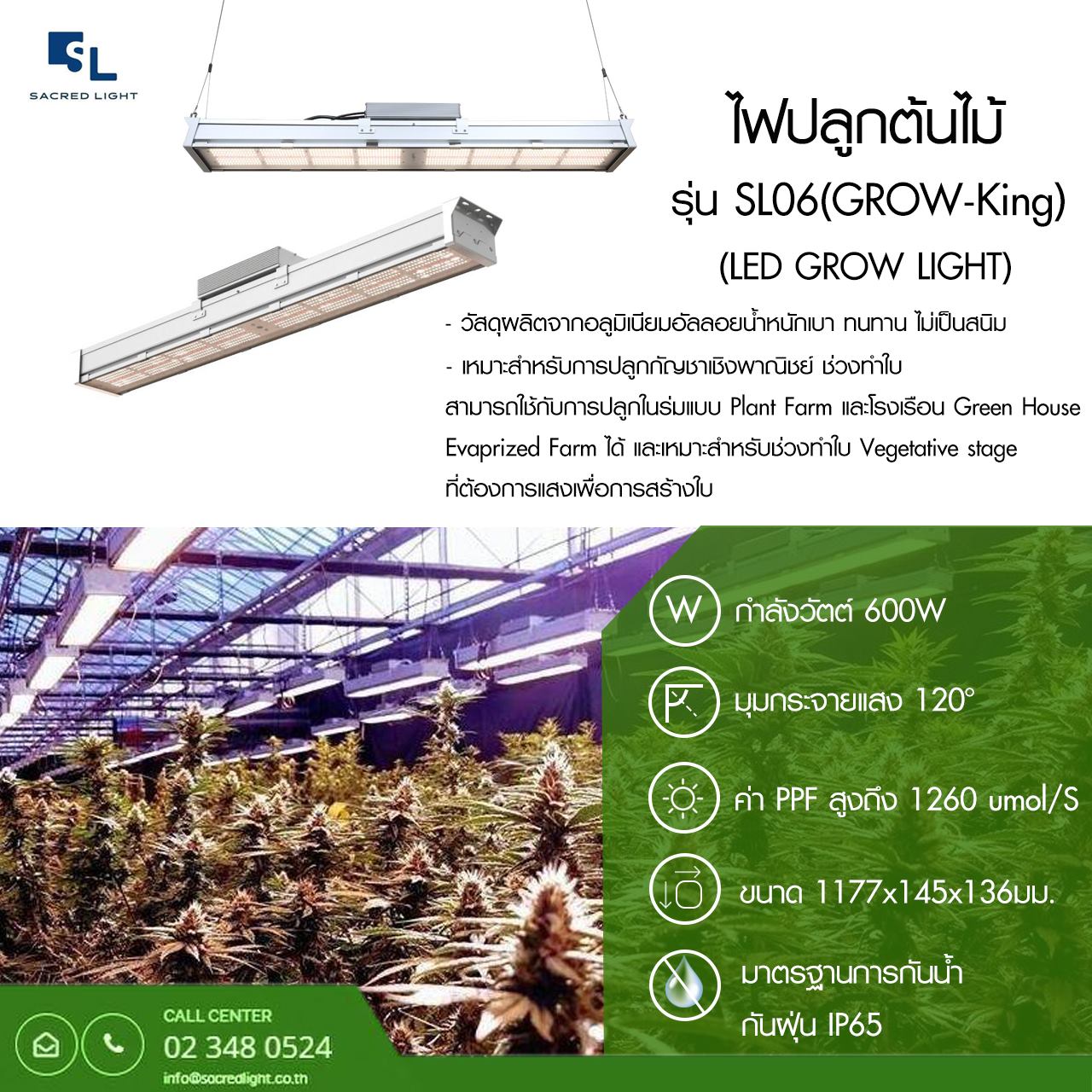 SL
SACRED LIGHT

ไฟปลูกต้นไม้
รุ่น SL06(GROW-King)
(LED GROW LIGHT)

- วัสดุผลิตจากอลูมิเนียมอัลลอยน้ำหนักเบา ทนทาน ไม่เป็นสนิม
- เหมาะสำหรับการปลูกกัญชาเชิงพาณิชย์ ช่วงทำใบ สามารถใช้กับการปลูกในร่มแบบ Plant Farm และโรงเรือน Green House Evaprized Farm ได้ และเหมาะสำหรับช่วงทำใบ Vegetative stage ที่ต้องการแสงเพื่อการสร้างใบ

W กำลังวัตต์ 600W

มุมกระจายแสง 120°

ค่า PPF สูงถึง 1260 umol/S

ขนาด 1177x145x136มม.

มาตรฐานการกันน้ำ กันฝุ่น IP65

CALL CENTER
02 348 0524
info@sacredlight.co.th