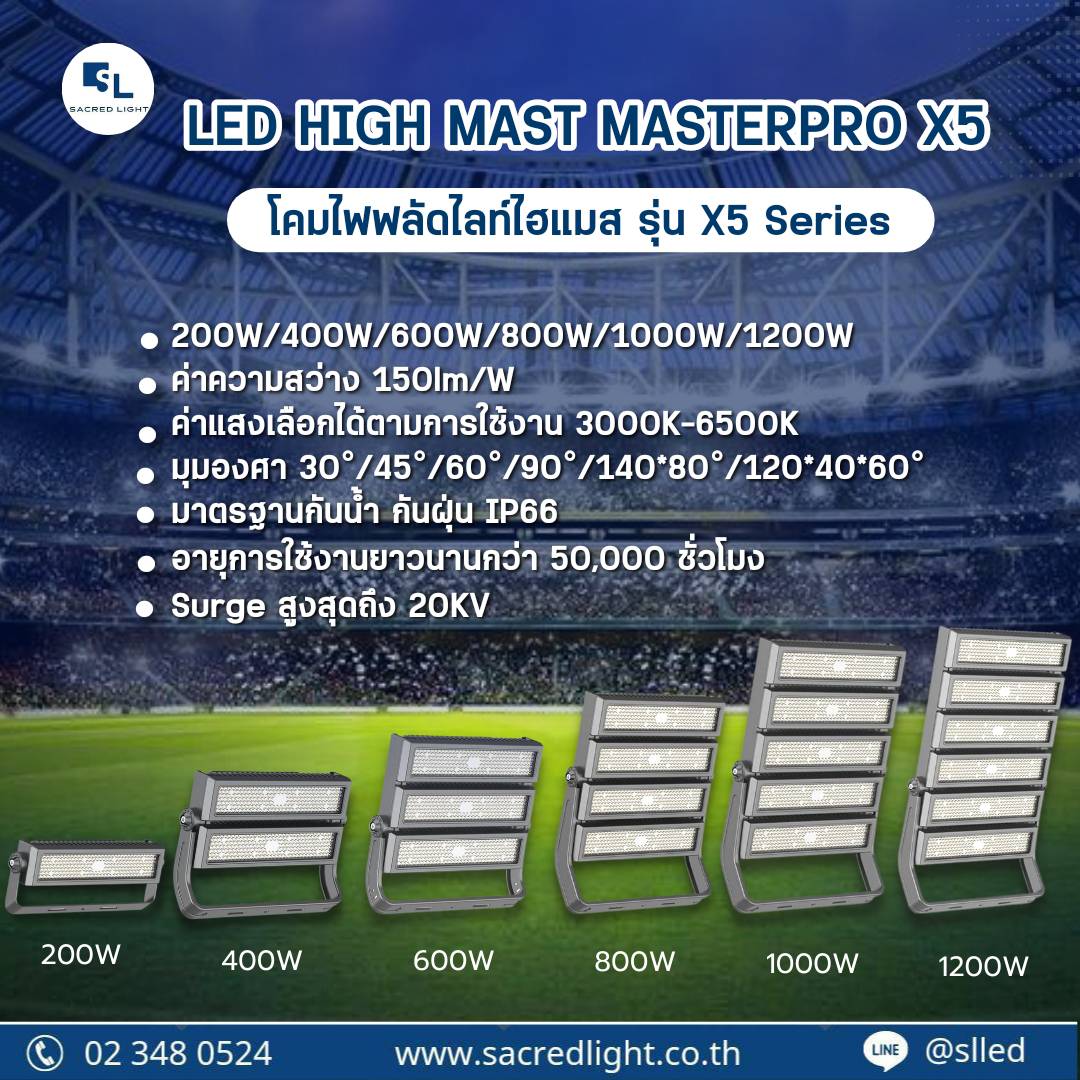 SL
SACRED LIGHT

LED HIGH MAST MASTERPRO X5

โคมไฟฟลัดไลท์ไฮแมส รุ่น X5 Series

● 200W/400W/600W/800W/1000W/1200W
● ค่าความสว่าง 150lm/W
● ค่าแสงเลือกได้ตามการใช้งาน 3000K-6500K
● มุมองศา 30°/45°/60°/90°/140*80°/120*40*60°
● มาตรฐานกันน้ำ กันฝุ่น IP66
● อายุการใช้งานยาวนานกว่า 50,000 ชั่วโมง
● Surge สูงสุดถึง 20KV

200W
400W
600W
800W
1000W
1200W

02 348 0524
www.sacredlight.co.th
LINE
@slled