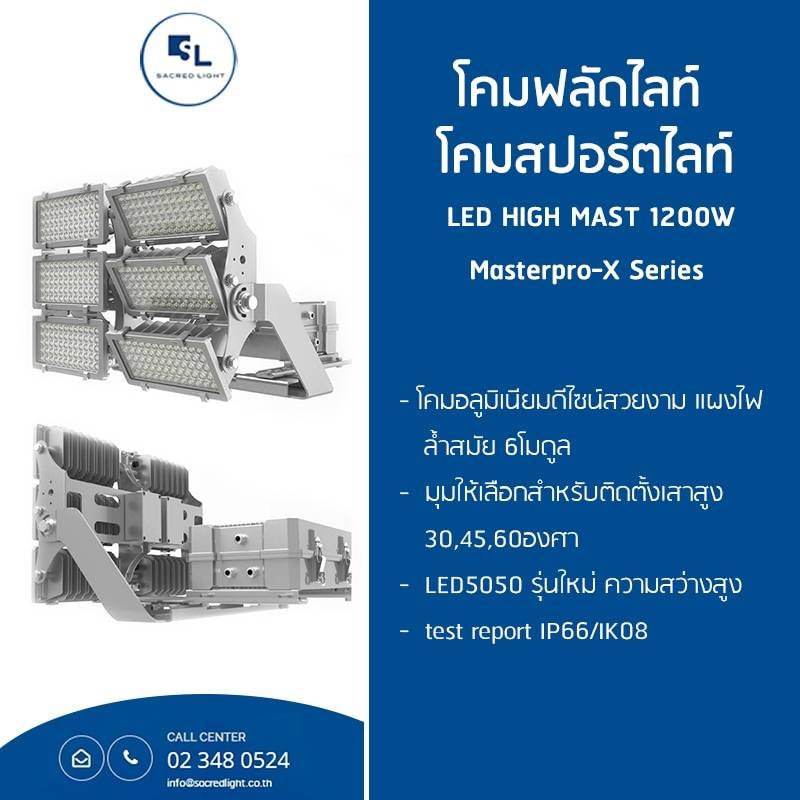 SL
SACRED LIGHT

โคมฟลัดไลท์
โคมสปอร์ตไลท์

LED HIGH MAST 1200W

Masterpro-X Series

- โคมอลูมิเนียมดีไซน์สวยงาม แผงไฟล้ำสมัย 6โมดูล
- มุมให้เลือกสำหรับติดตั้งเสาสูง 30,45,60องศา
- LED5050 รุ่นใหม่ ความสว่างสูง
- test report IP66/IK08

CALL CENTER
02 348 0524
info@sacredlight.co.th