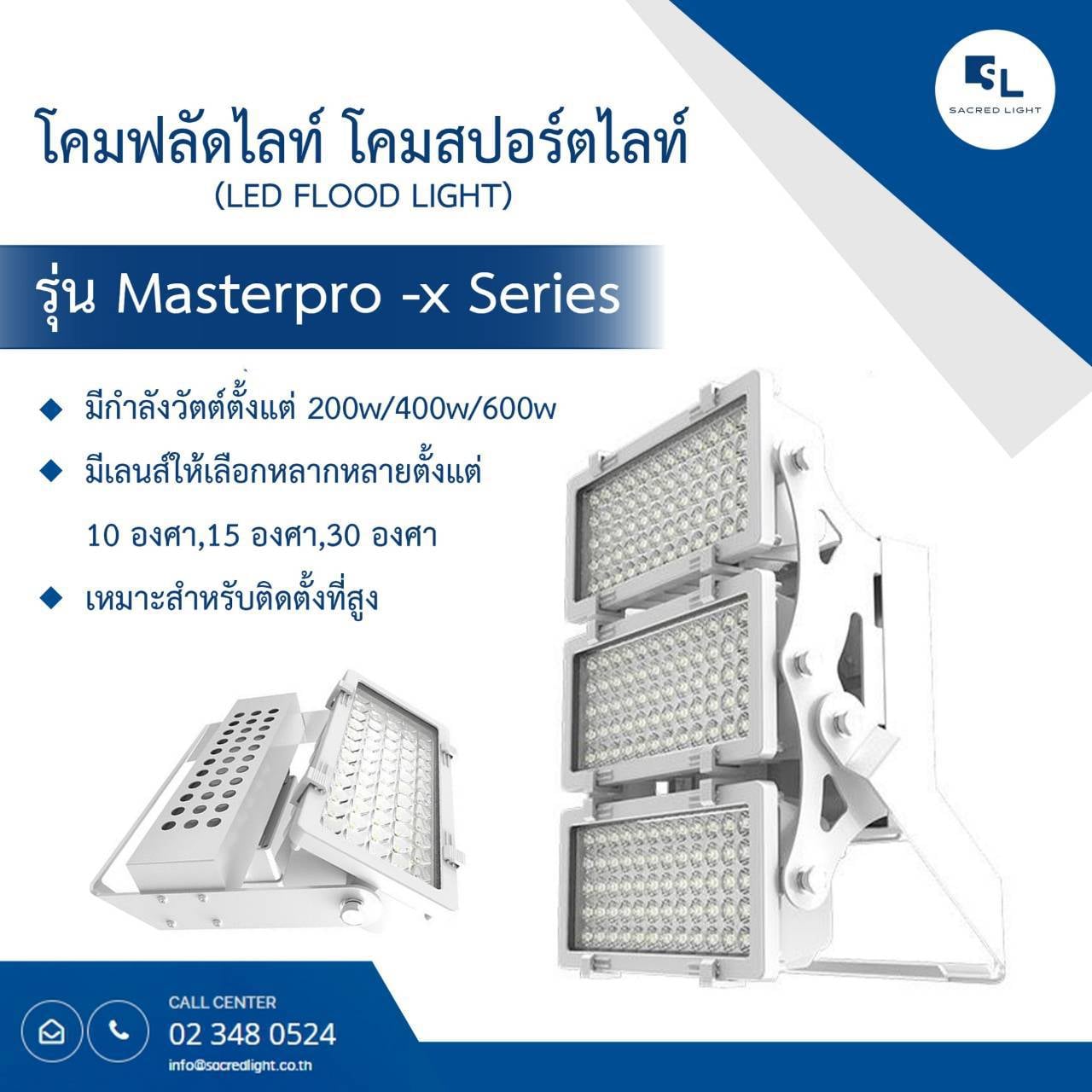 SL
SACRED LIGHT

โคมฟลัดไลท์ โคมสปอร์ตไลท์
(LED FLOOD LIGHT)

รุ่น Masterpro -x Series

◆ มีกำลังวัตต์ตั้งแต่ 200w/400w/600w
◆ มีเลนส์ให้เลือกหลากหลายตั้งแต่ 10 องศา,15 องศา,30 องศา
◆ เหมาะสำหรับติดตั้งที่สูง

CALL CENTER
02 348 0524
info@sacredlight.co.th