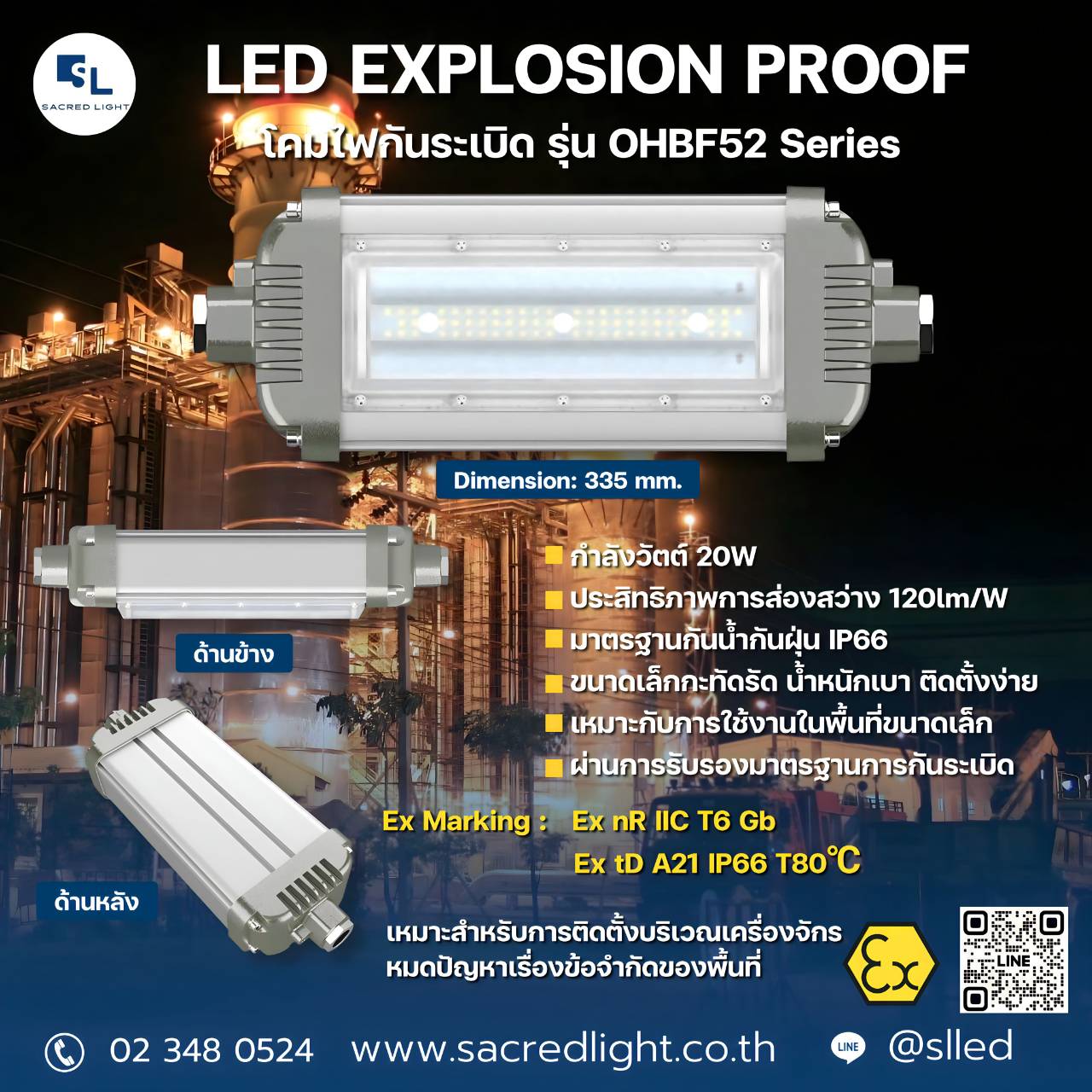 SL
SACRED LIGHT

LED EXPLOSION PROOF
โคมไฟกันระเบิด รุ่น OHBF52 Series

Dimension: 335 mm.

ด้านข้าง

ด้านหลัง

กำลังวัตต์ 20W
ประสิทธิภาพการส่องสว่าง 120lm/W
มาตรฐานกันน้ำกันฝุ่น IP66
ขนาดเล็กกะทัดรัด น้ำหนักเบา ติดตั้งง่าย
เหมาะกับการใช้งานในพื้นที่ขนาดเล็ก
ผ่านการรับรองมาตรฐานการกันระเบิด

Ex Marking : Ex nR IIC T6 Gb
Ex tD A21 IP66 T80℃

เหมาะสำหรับการติดตั้งบริเวณเครื่องจักร
หมดปัญหาเรื่องข้อจำกัดของพื้นที่

Ex

LINE

02 348 0524 www.sacredlight.co.th LINE @slled