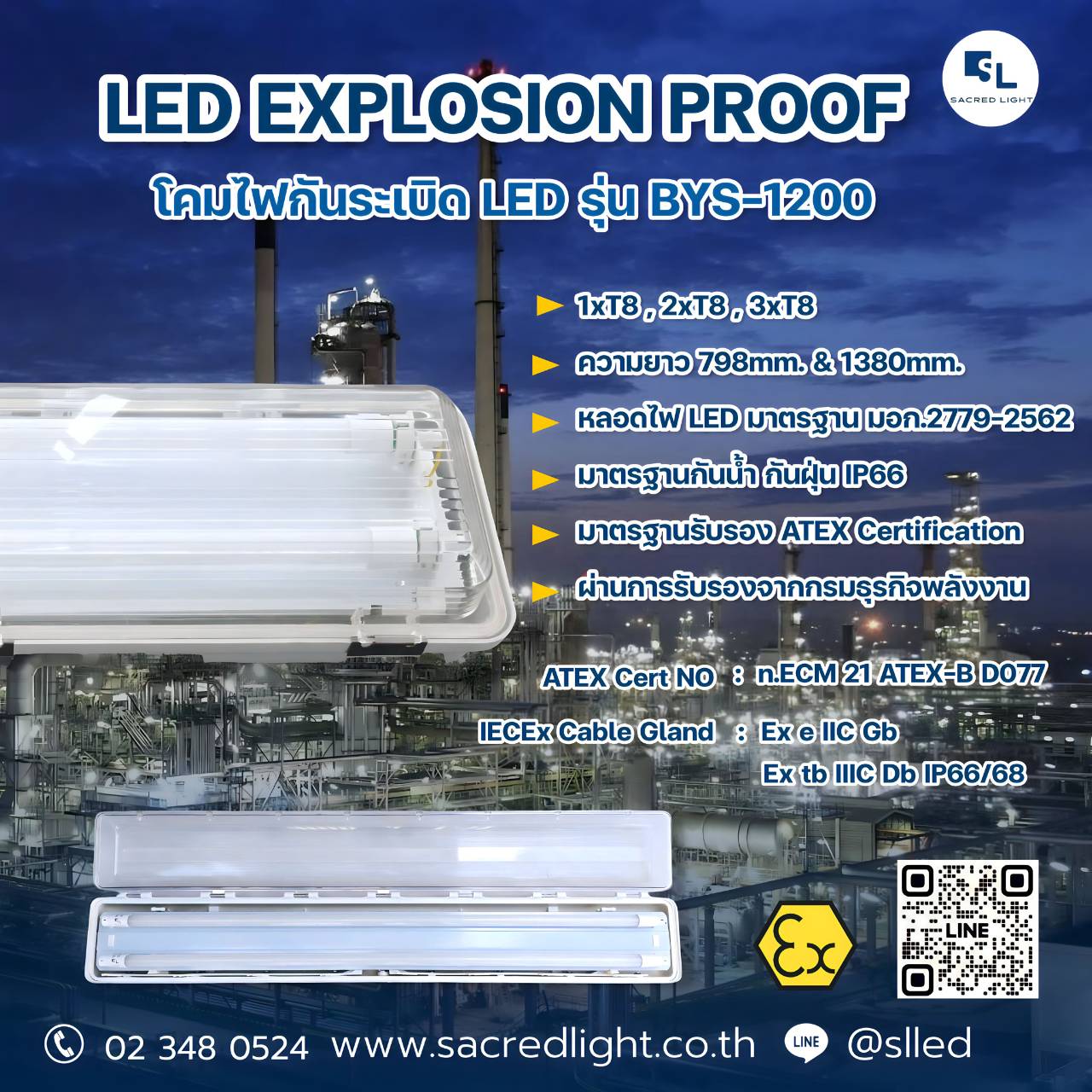 SL
SACRED LIGHT

LED EXPLOSION PROOF

โคมไฟกันระเบิด LED รุ่น BYS-1200

1xT8 , 2xT8 , 3xT8

ความยาว 798mm. & 1380mm.

หลอดไฟ LED มาตรฐาน มอก.2779-2562

มาตรฐานกันน้ำ กันฝุ่น IP66

มาตรฐานรับรอง ATEX Certification

ผ่านการรับรองจากกรมธุรกิจพลังงาน

ATEX Cert NO : n.ECM 21 ATEX-B D077

IECEx Cable Gland : Ex e IIC Gb
Ex tb IIIC Db IP66/68

Ex

LINE

02 348 0524 www.sacredlight.co.th LINE @slled