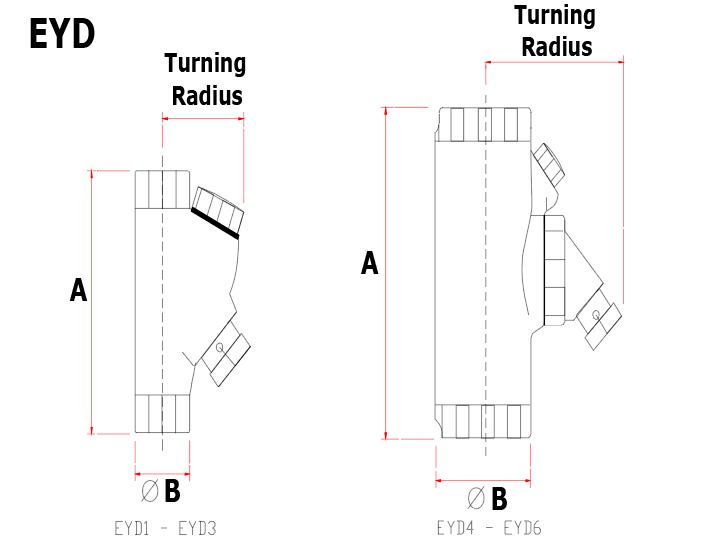 EYD

Turning Radius

A

$\varnothing$ B

EYD1 - EYD3

Turning Radius

A

$\varnothing$ B

EYD4 - EYD6